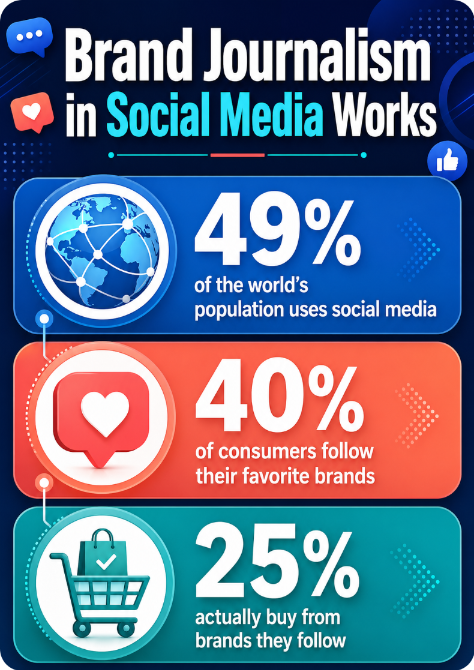 Brand Journalism in Social Media Works

49%
of the world's population uses social media

40%
of consumers follow their favorite brands

25%
actually buy from brands they follow